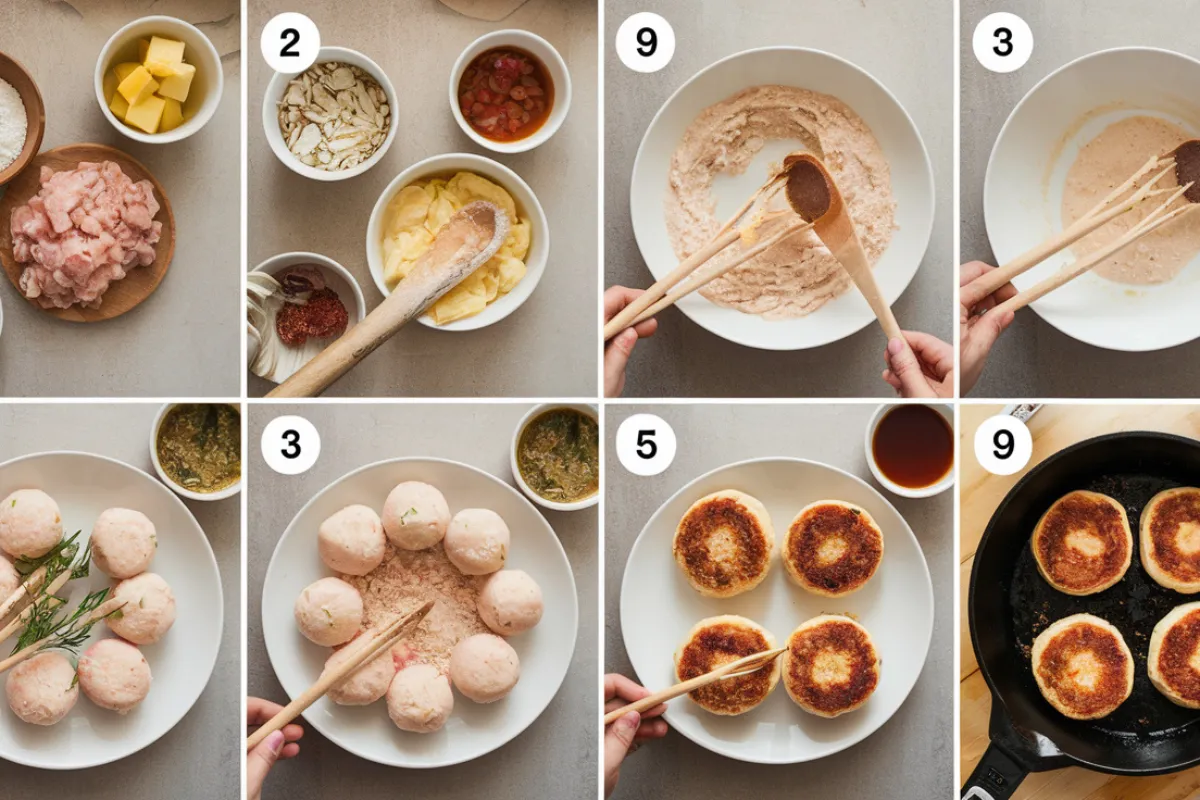 2

9

3

3

5

9